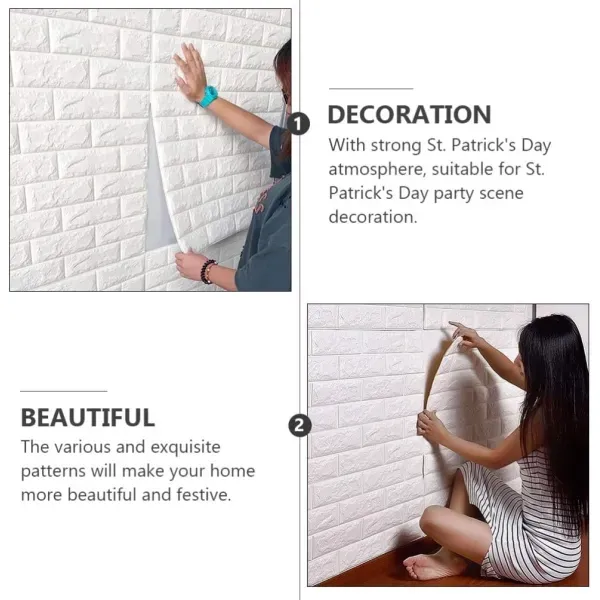 1

DECORATION

With strong St. Patrick's Day atmosphere, suitable for St. Patrick's Day party scene decoration.

BEAUTIFUL

The various and exquisite patterns will make your home more beautiful and festive.

2