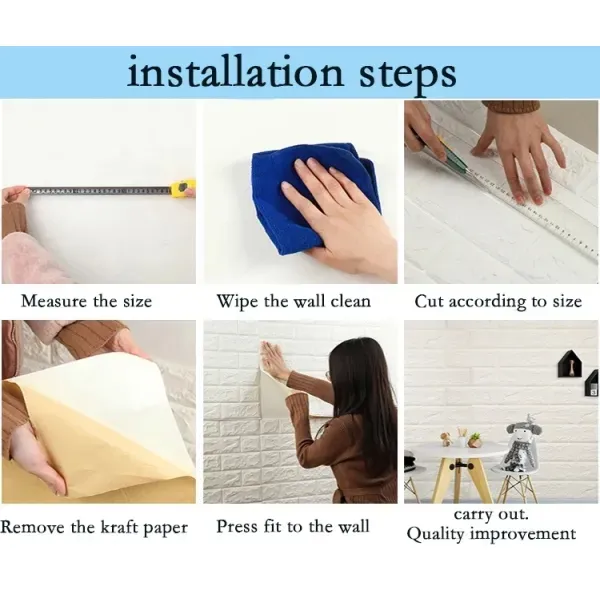 installation steps

Measure the size

Wipe the wall clean

Cut according to size

Remove the kraft paper

Press fit to the wall

carry out.
Quality improvement