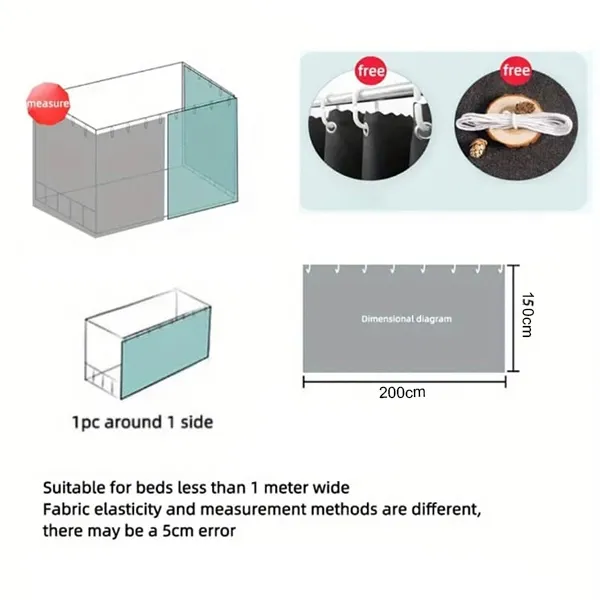 measure

free

free

Dimensional diagram

150cm

200cm

1pc around 1 side

Suitable for beds less than 1 meter wide
Fabric elasticity and measurement methods are different, there may be a 5cm error